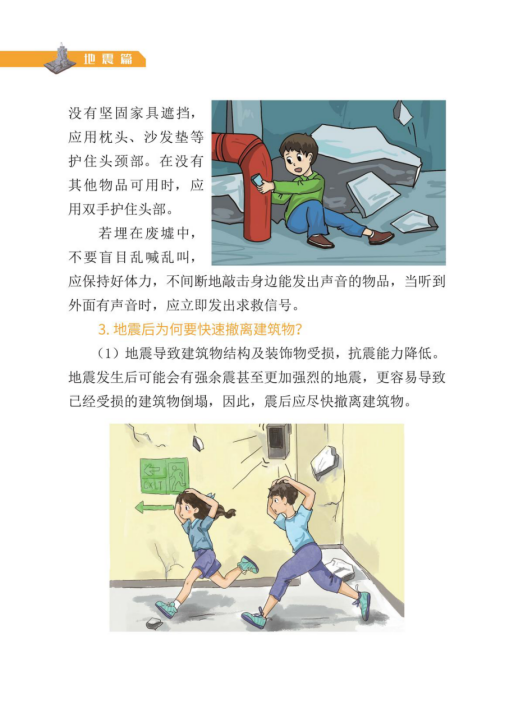 地震篇

没有坚固家具遮挡，应用枕头、沙发垫等护住头颈部。在没有其他物品可用时，应用双手护住头部。

若埋在废墟中，不要盲目乱喊乱叫，应保持好体力，不间断地敲击身边能发出声音的物品，当听到外面有声音时，应立即发出求救信号。

3. 地震后为何要快速撤离建筑物？

（1）地震导致建筑物结构及装饰物受损，抗震能力降低。地震发生后可能会有强余震甚至更加强烈的地震，更容易导致已经受损的建筑物倒塌，因此，震后应尽快撤离建筑物。

EXIT